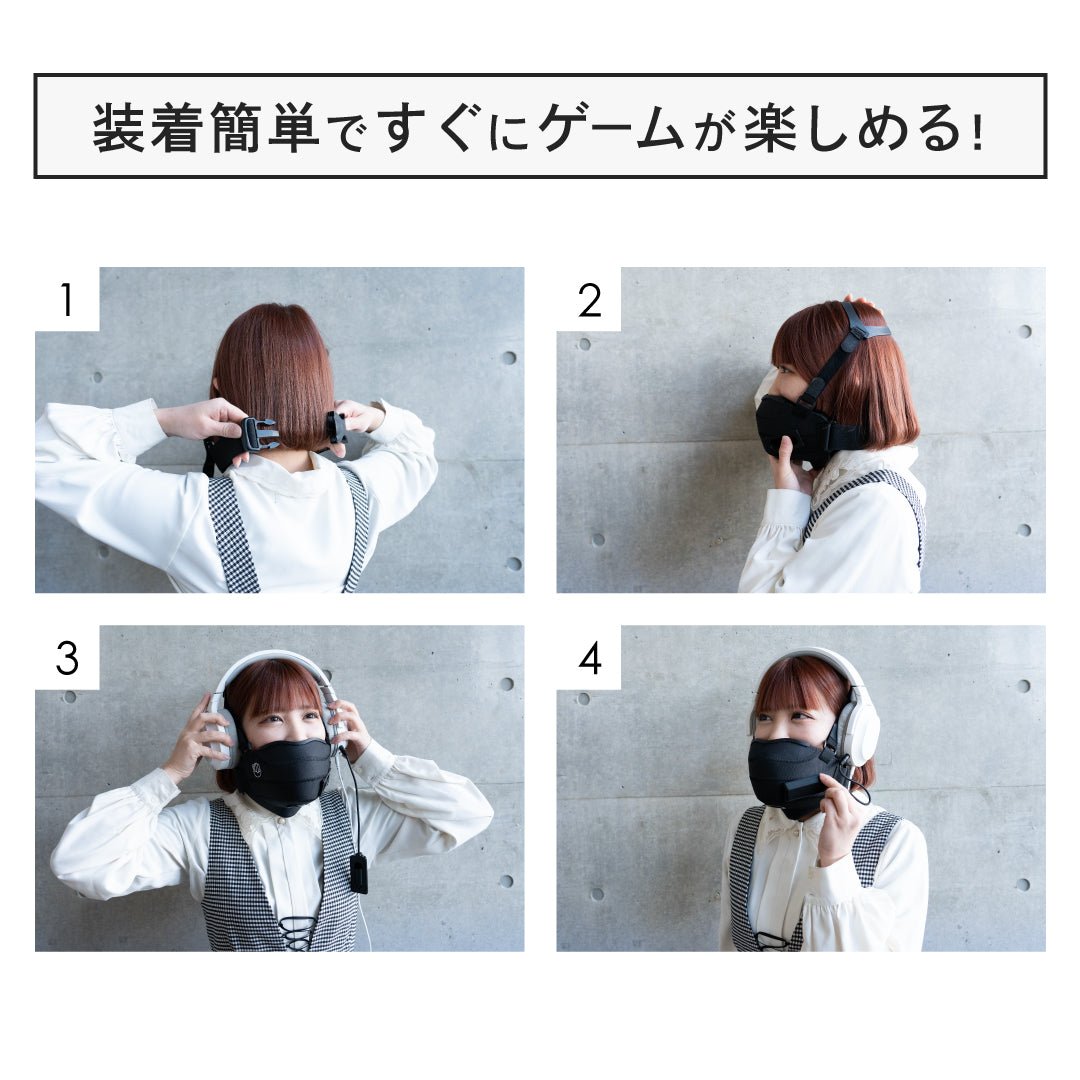 装着簡単ですぐにゲームが楽しめる!

1

2

3

4